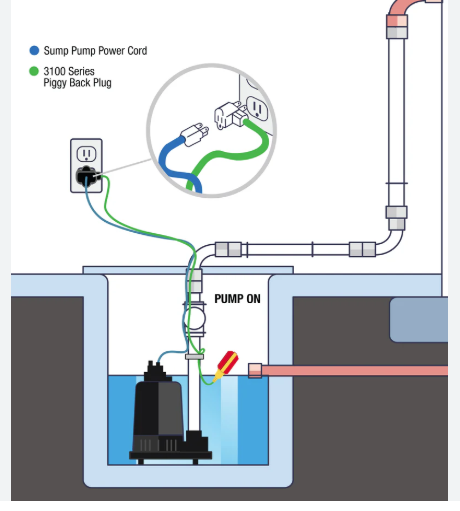 Sump Pump Power Cord

3100 Series
Piggy Back Plug

PUMP ON